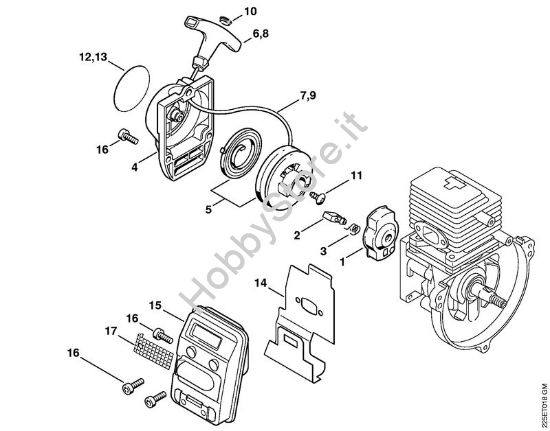 10
6,8
12,13
7,9
16
4
11
5
2
3
1
14
15
16
17
16
HobbyStore.it
225ET018 GM